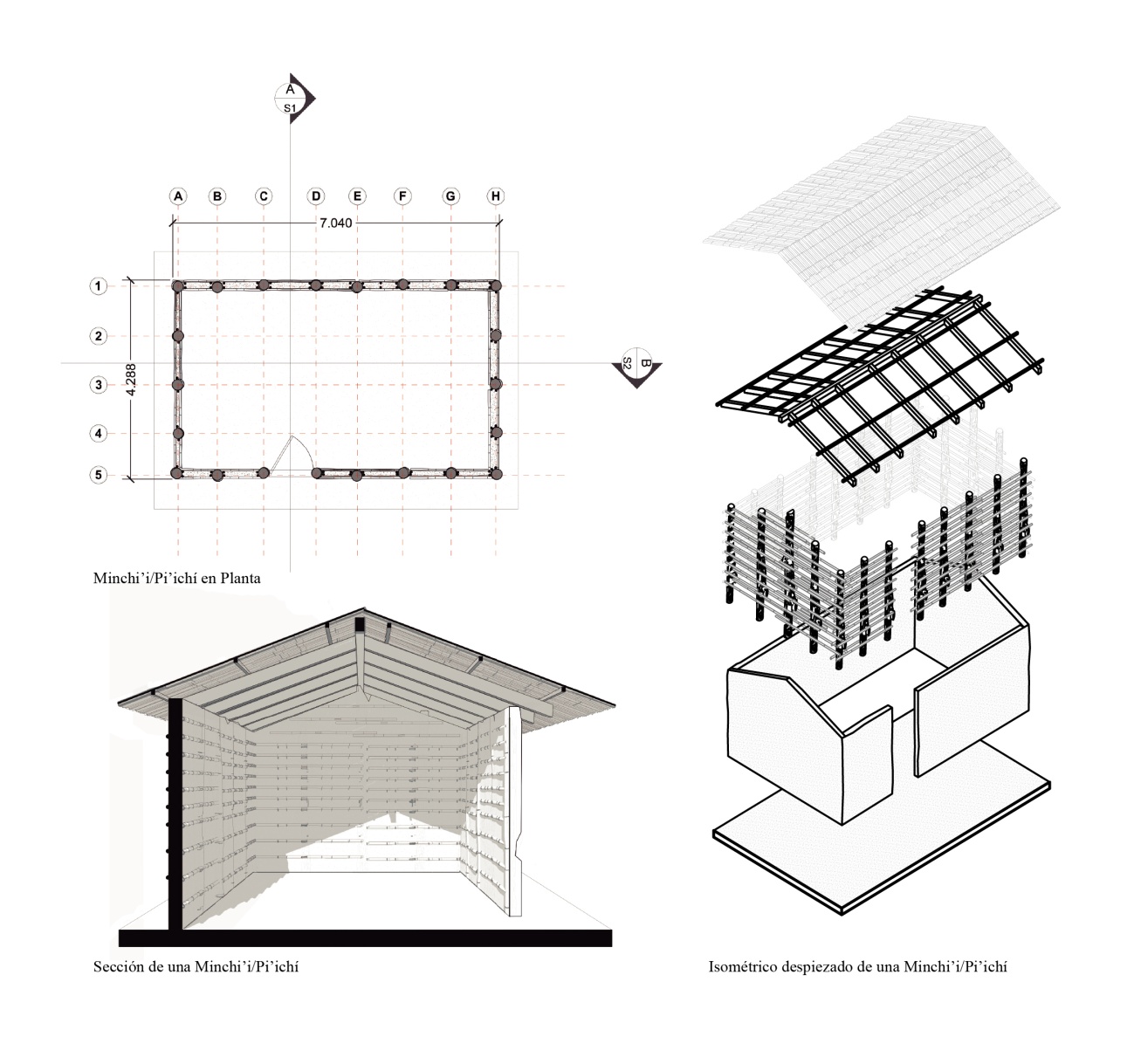 A
S1

A B C D E F G H

7.040

1
2
3
4
5

4.288

B
S2

Minchi'i/Pi'ichí en Planta

Sección de una Minchi'i/Pi'ichí

Isométrico despiezado de una Minchi'i/Pi'ichí