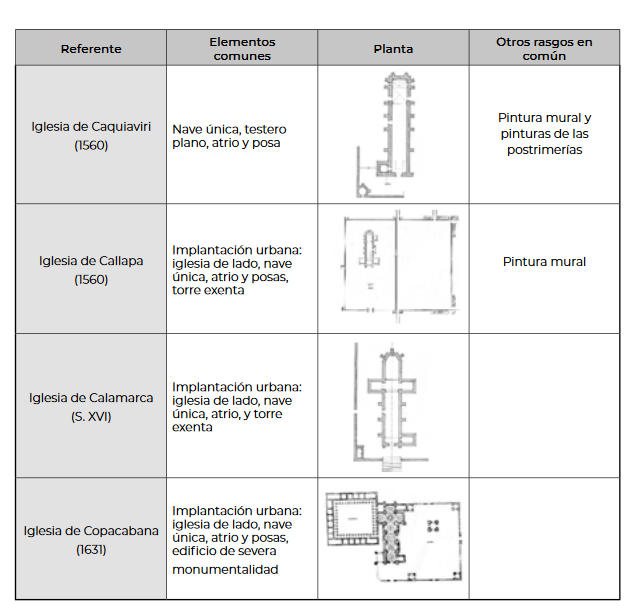 | Referente | Elementos comunes | Planta | Otros rasgos en común |
|---|---|---|---|
| Iglesia de Caquiaviri (1560) | Nave única, testero plano, atrio y posa | | Pintura mural y pinturas de las postrimerías |
| Iglesia de Callapa (1560) | Implantación urbana: iglesia de lado, nave única, atrio y posas, torre exenta | | Pintura mural |
| Iglesia de Calamarca (S. XVI) | Implantación urbana: iglesia de lado, nave única, atrio, y torre exenta | | |
| Iglesia de Copacabana (1631) | Implantación urbana: iglesia de lado, nave única, atrio y posas, edificio de severa monumentalidad | | |