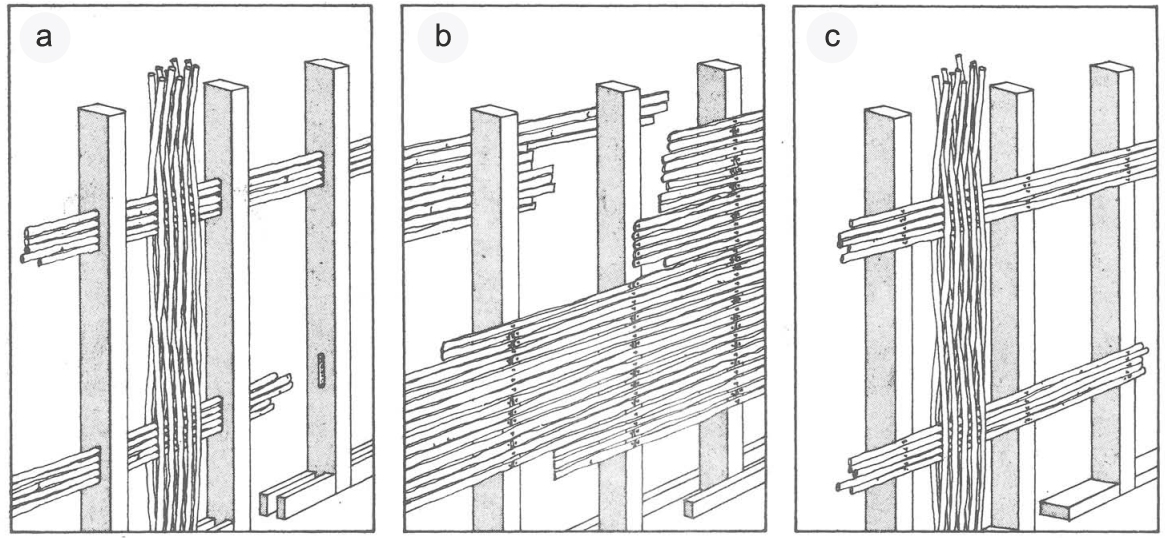 a

b

c